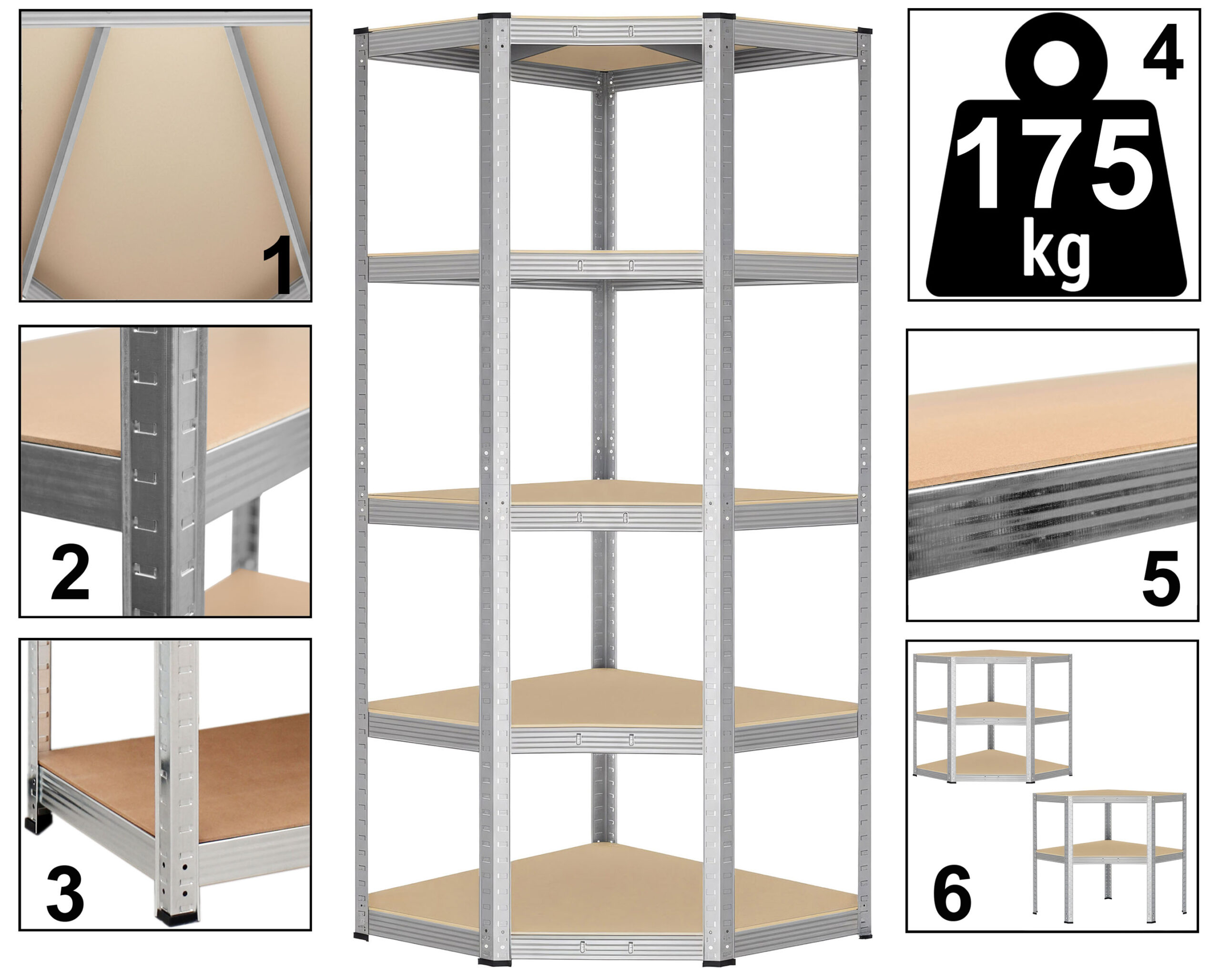 1

2

3

4

175 kg

5

6